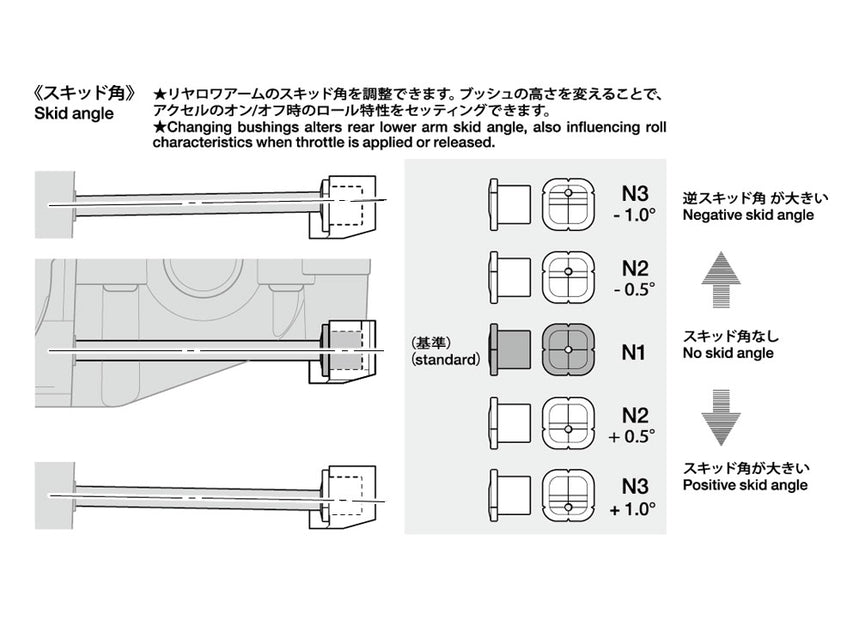 《スキッド角》
Skid angle

★リヤロワアームのスキッド角を調整できます。ブッシュの高さを変えることで、アクセルのオン/オフ時のロール特性をセッティングできます。
★Changing bushings alters rear lower arm skid angle, also influencing roll characteristics when throttle is applied or released.

N3
- 1.0°

逆スキッド角 が大きい
Negative skid angle

N2
- 0.5°

(基準)
(standard)

N1

スキッド角なし
No skid angle

N2
+ 0.5°

N3
+ 1.0°

スキッド角が大きい
Positive skid angle