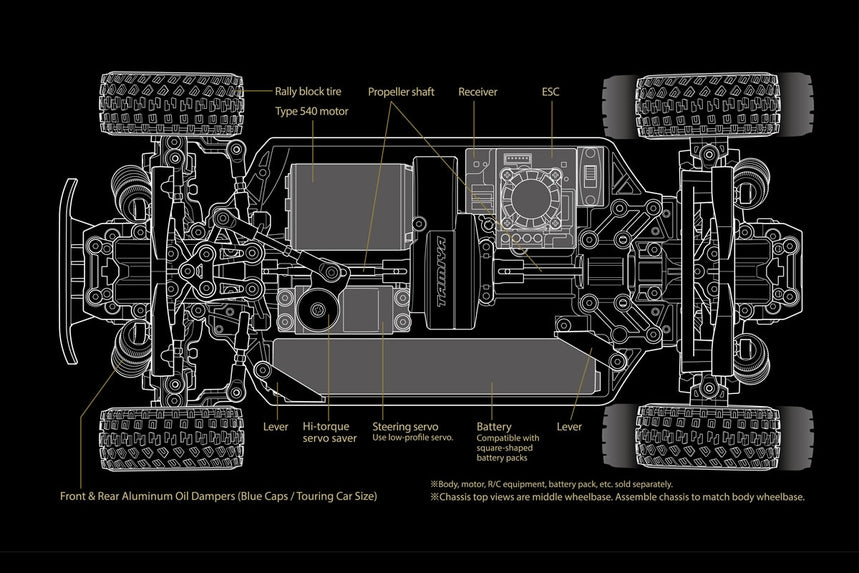 Rally block tire
Type 540 motor
Propeller shaft
Receiver
ESC
TAMIYA
Lever
Hi-torque servo saver
Steering servo
Use low-profile servo.
Battery
Compatible with square-shaped battery packs
Lever
Front & Rear Aluminum Oil Dampers (Blue Caps / Touring Car Size)
※Body, motor, R/C equipment, battery pack, etc. sold separately.
※Chassis top views are middle wheelbase. Assemble chassis to match body wheelbase.